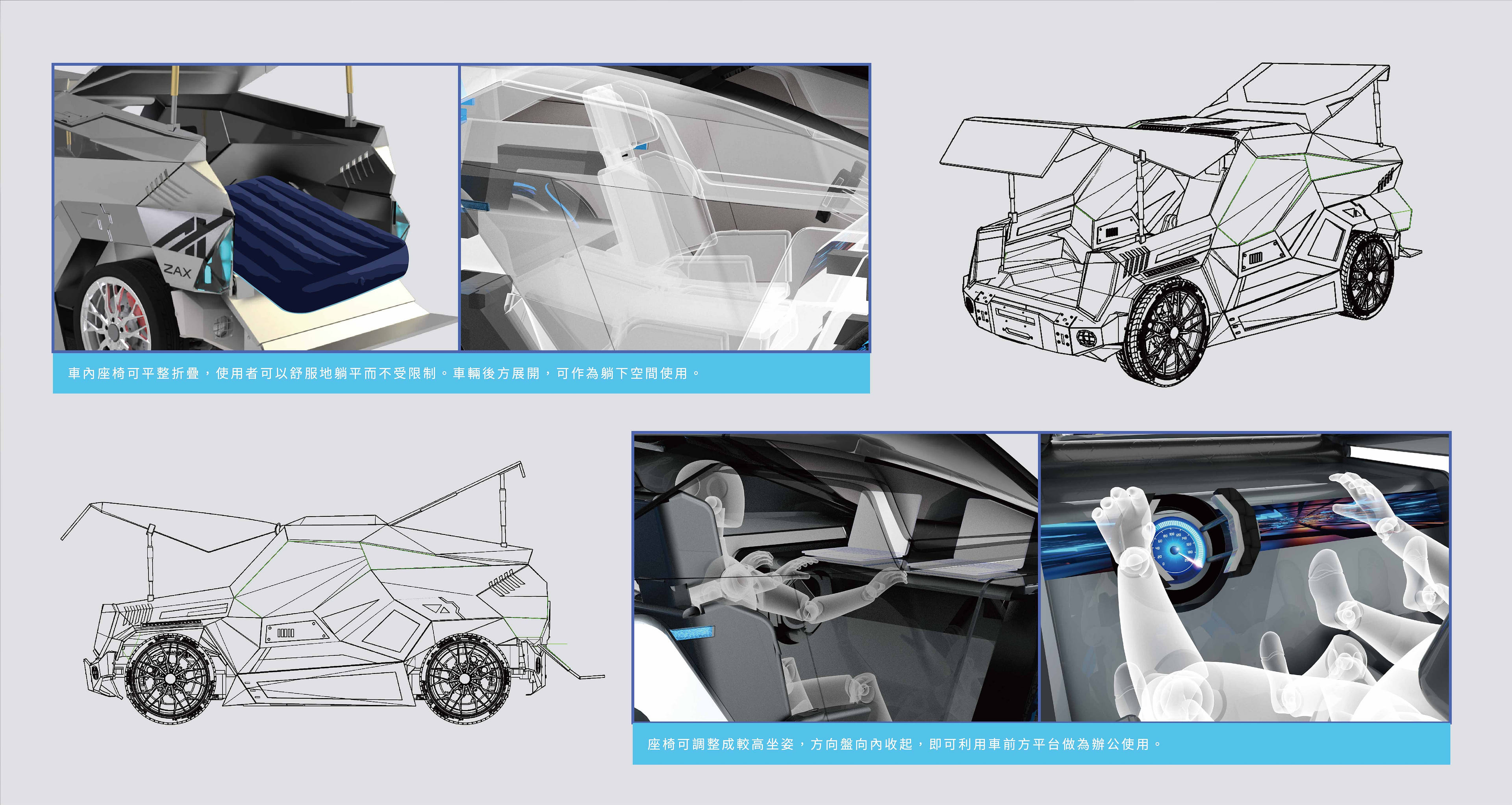 ZAX

車內座椅可平整折疊，使用者可以舒服地躺平而不受限制。車輛後方展開，可作為躺下空間使用。

座椅可調整成較高坐姿，方向盤向內收起，即可利用車前方平台做為辦公使用。