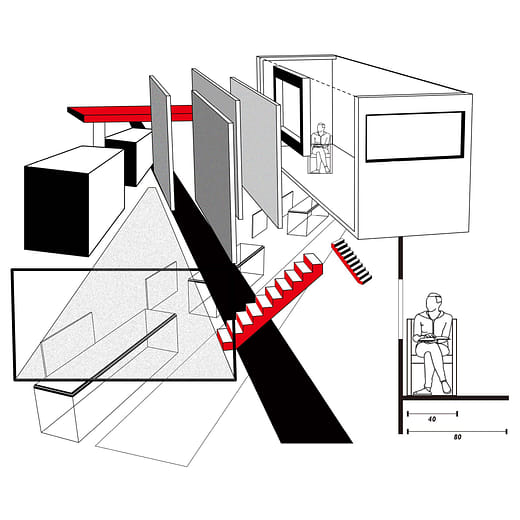 40

80