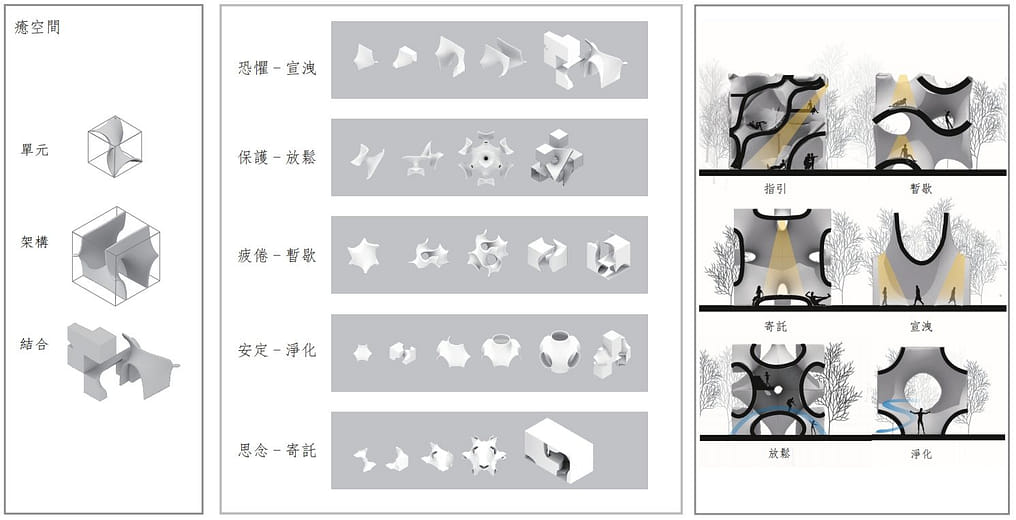 癒空間

單元

架構

結合

恐懼－宣洩

保護－放鬆

疲倦－暫歇

安定－淨化

思念－寄託

指引

暫歇

寄託

宣洩

放鬆

淨化